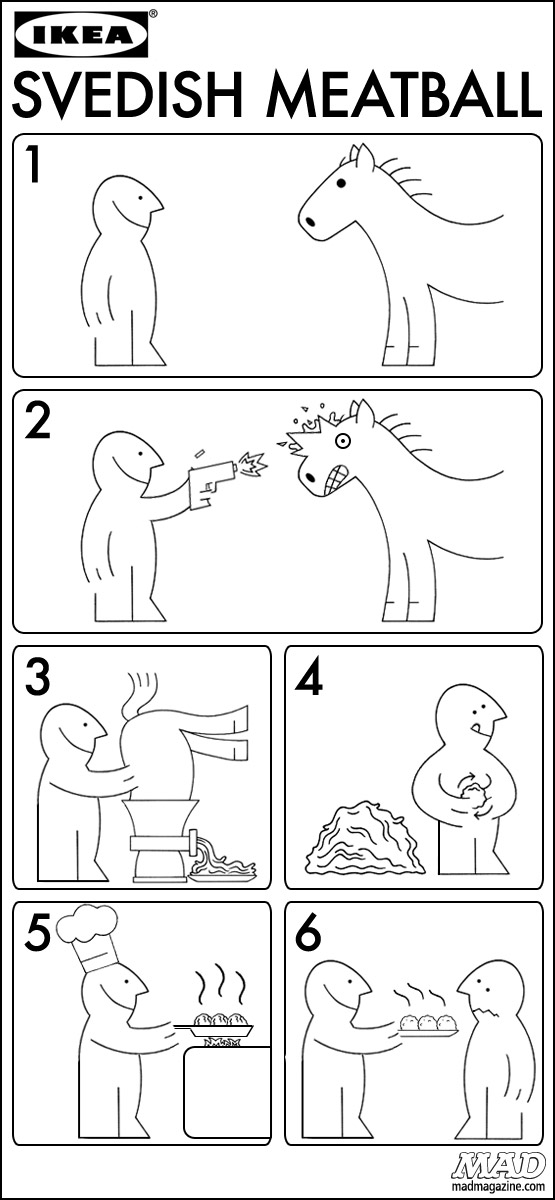 IKEA®

SVEDISH MEATBALL

1

2

3

4

5

6

MAD
madmagazine.com